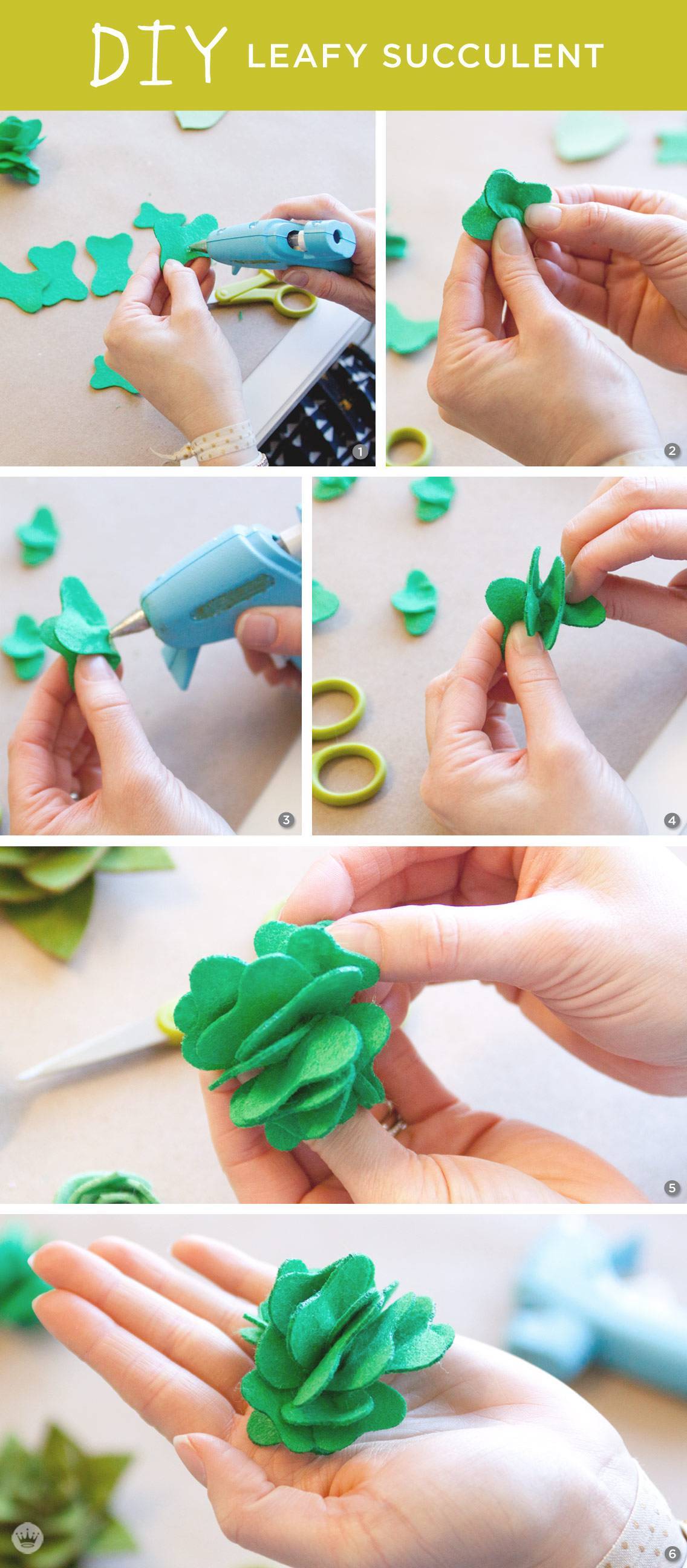 DIY LEAFY SUCCULENT

1

2

3

4

5

6